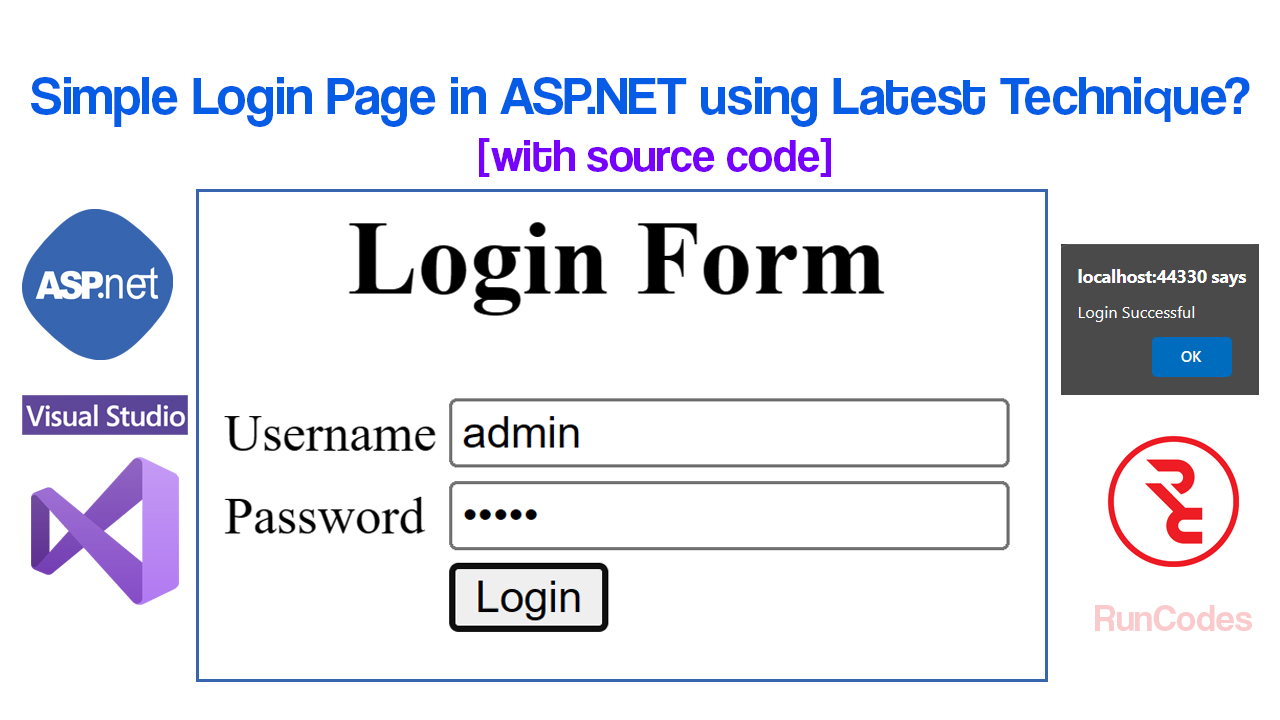 Simple Login Page in ASP.NET using Latest Technique?
[with source code]

ASP.net

Visual Studio

Login Form

Username admin

Password •••••

Login

localhost:44330 says

Login Successful

OK

RunCodes